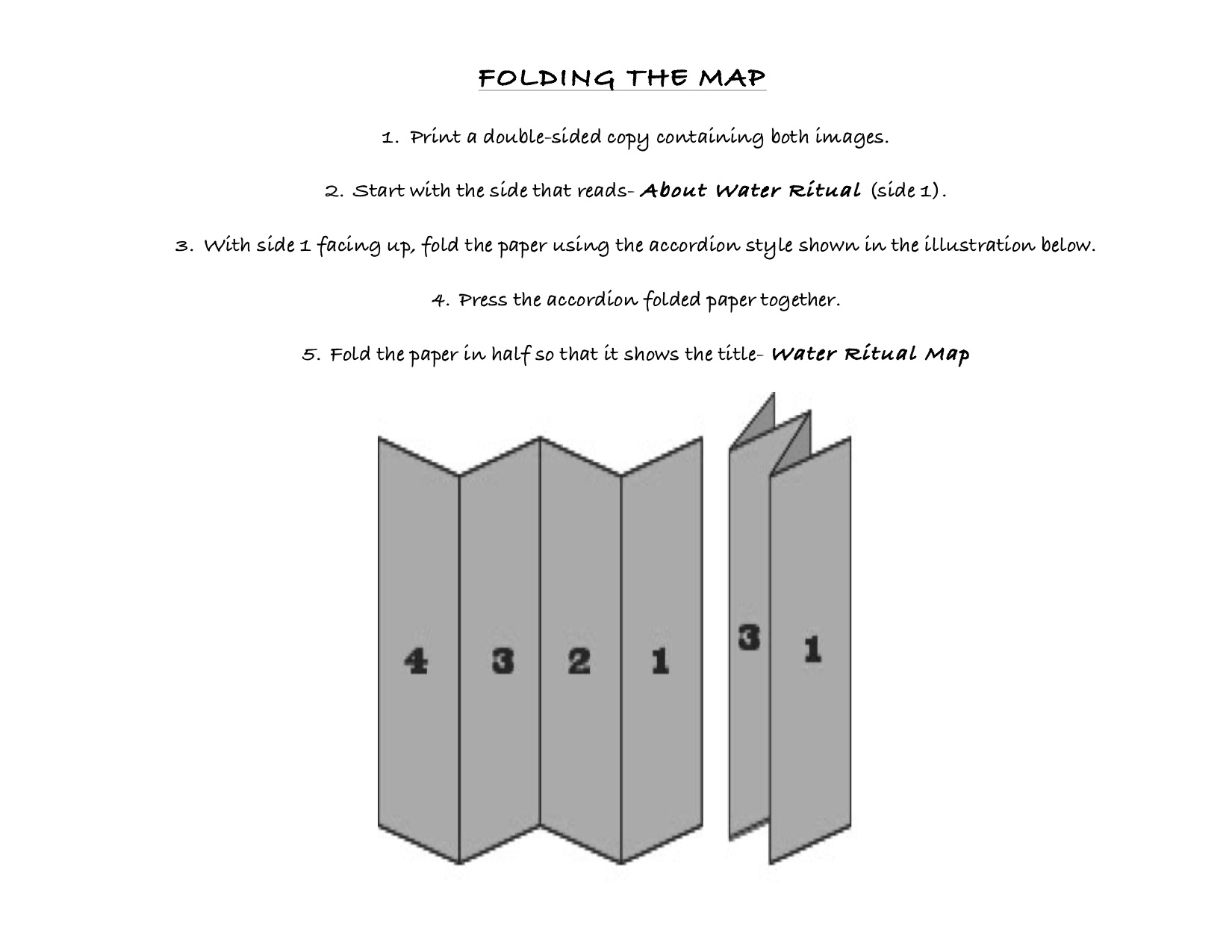 FOLDING THE MAP

1. Print a double-sided copy containing both images.

2. Start with the side that reads- About Water Ritual (side 1).

3. With side 1 facing up, fold the paper using the accordion style shown in the illustration below.

4. Press the accordion folded paper together.

5. Fold the paper in half so that it shows the title- Water Ritual Map

4 3 2 1

3 1